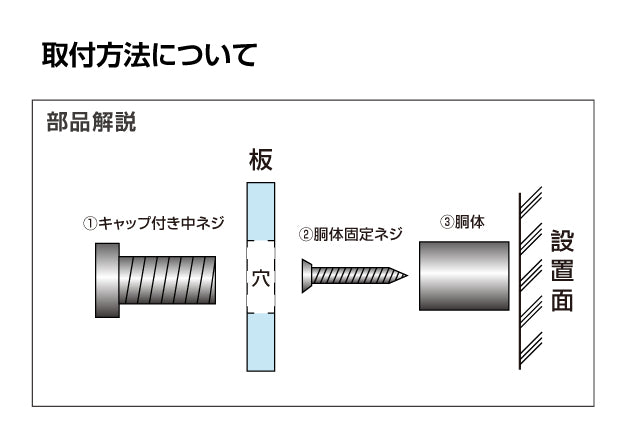 取付方法について

部品解説

板

①キャップ付き中ネジ

穴

②胴体固定ネジ

③胴体

設置面