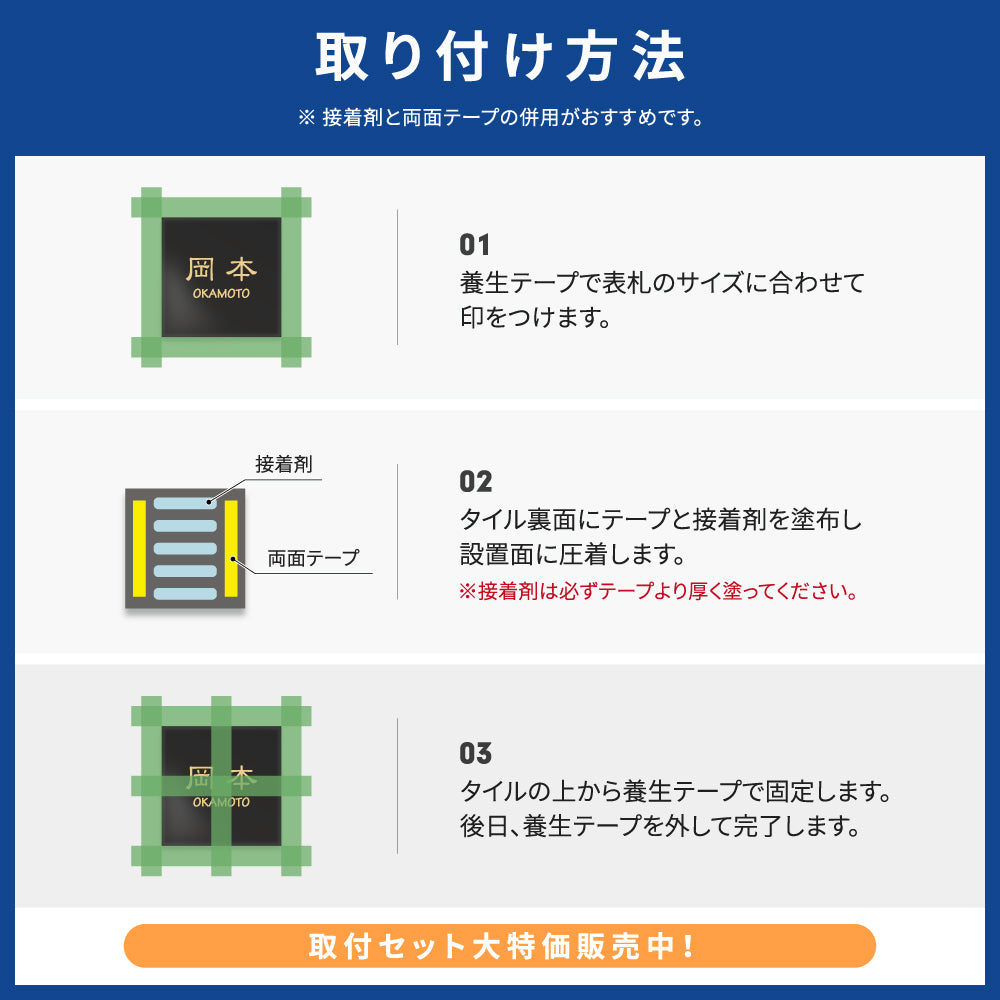 取り付け方法

※ 接着剤と両面テープの併用がおすすめです。

岡本
OKAMOTO

01
養生テープで表札のサイズに合わせて印をつけます。

接着剤

両面テープ

02
タイル裏面にテープと接着剤を塗布し設置面に圧着します。
※接着剤は必ずテープより厚く塗ってください。

岡本
OKAMOTO

03
タイルの上から養生テープで固定します。
後日、養生テープを外して完了します。

取付セット大特価販売中!