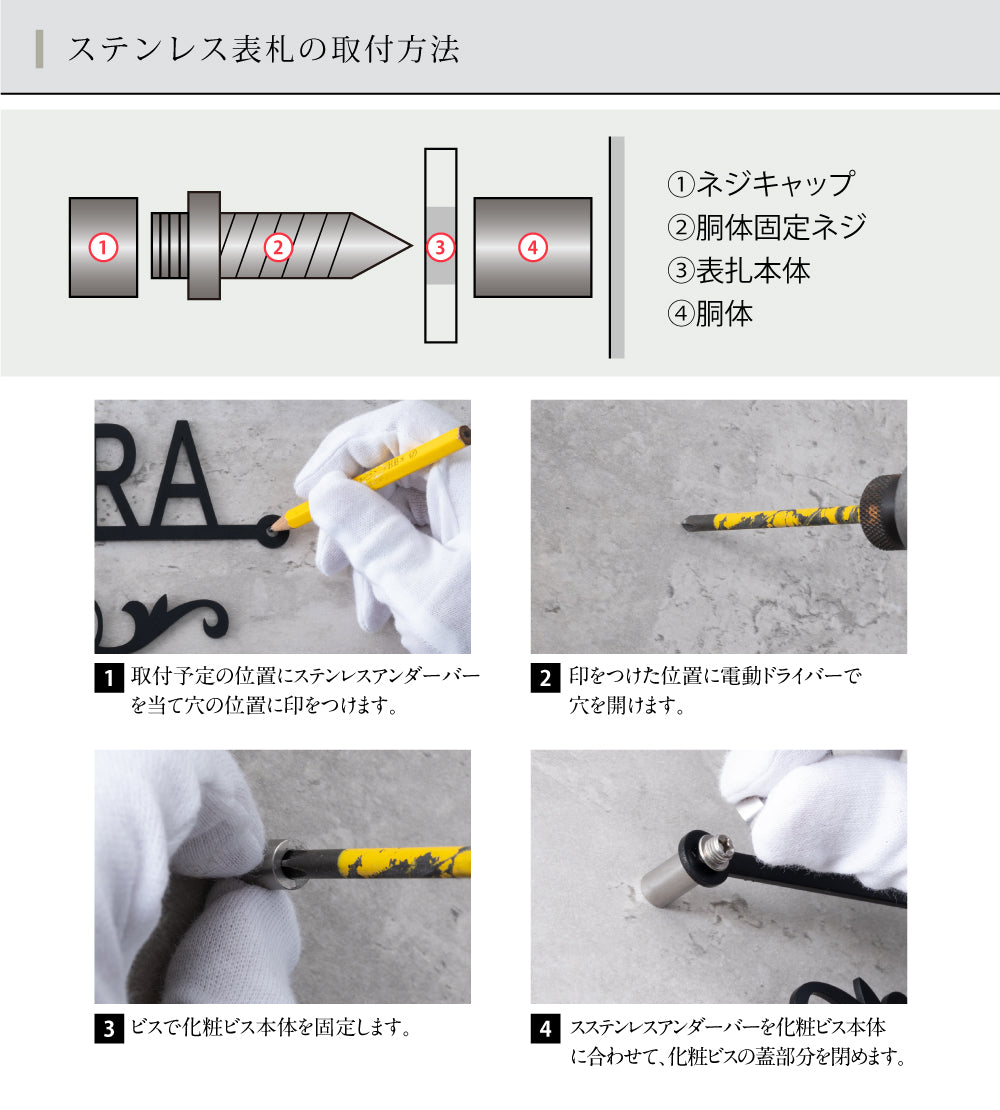 ステンレス表札の取付方法

①
②
③
④

①ネジキャップ
②胴体固定ネジ
③表扎本体
④胴体

RA

1 取付予定の位置にステンレスアンダーバーを当て穴の位置に印をつけます。

2 印をつけた位置に電動ドライバーで穴を開けます。

3 ビスで化粧ビス本体を固定します。

4 スステンレスアンダーバーを化粧ビス本体に合わせて、化粧ビスの蓋部分を閉めます。