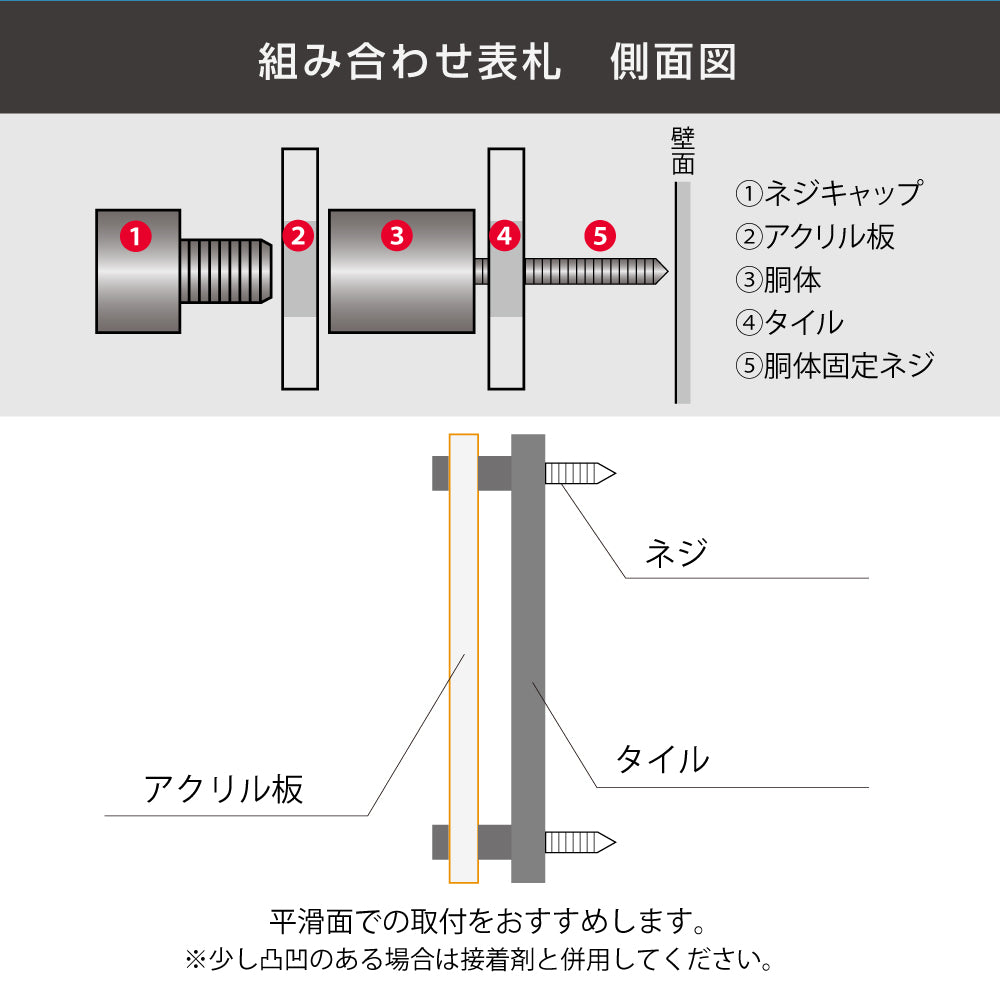 組み合わせ表札　側面図

1 2 3 4 5

壁面

①ネジキャップ
②アクリル板
③胴体
④タイル
⑤胴体固定ネジ

ネジ

タイル

アクリル板

平滑面での取付をおすすめします。
※少し凸凹のある場合は接着剤と併用してください。