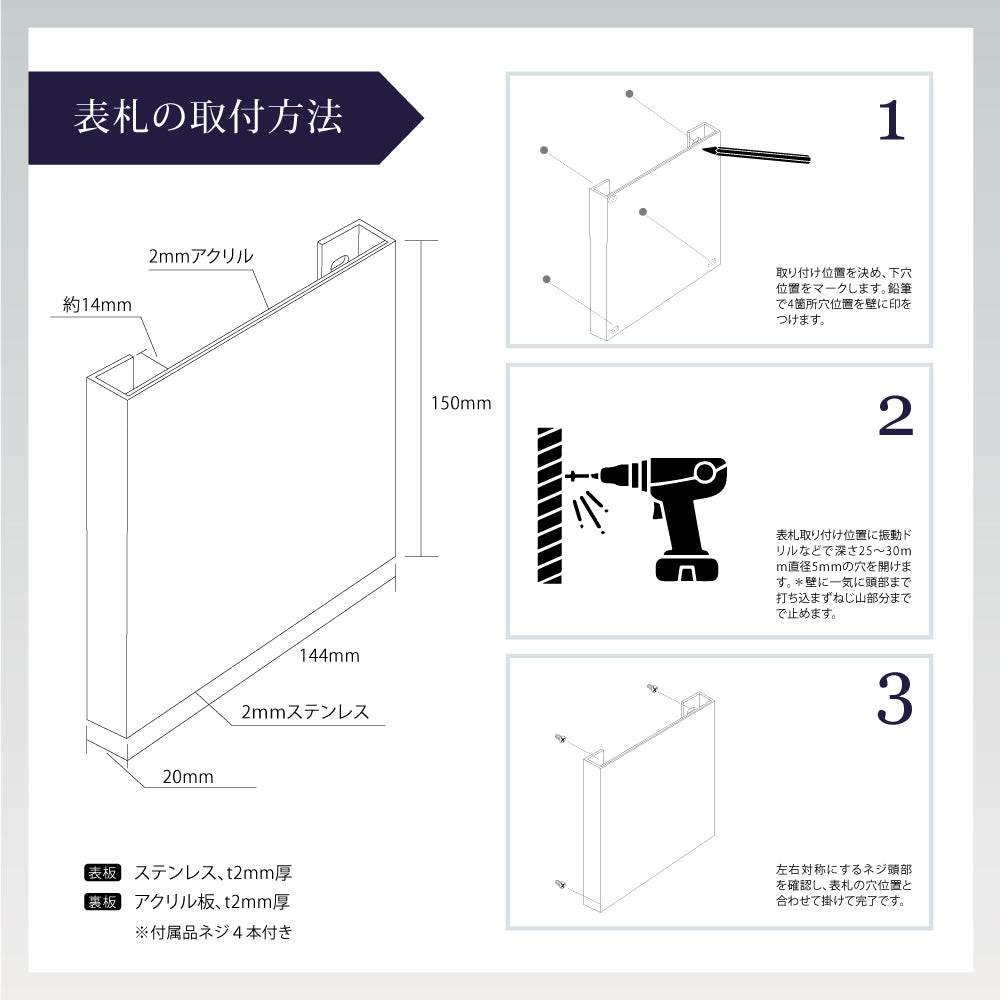 表札の取付方法

2mmアクリル

約14mm

150mm

144mm

2mmステンレス

20mm

表板 ステンレス、t2mm厚
裏板 アクリル板、t2mm厚
※付属品ネジ４本付き

1

取り付け位置を決め、下穴位置をマークします。鉛筆で4箇所穴位置を壁に印をつけます。

2

表札取り付け位置に振動ドリルなどで深さ25～30mm直径5mmの穴を開けます。＊壁に一気に頭部まで打ち込まずねじ山部分までで止めます。

3

左右対称にするネジ頭部を確認し、表札の穴位置と合わせて掛けて完了です。