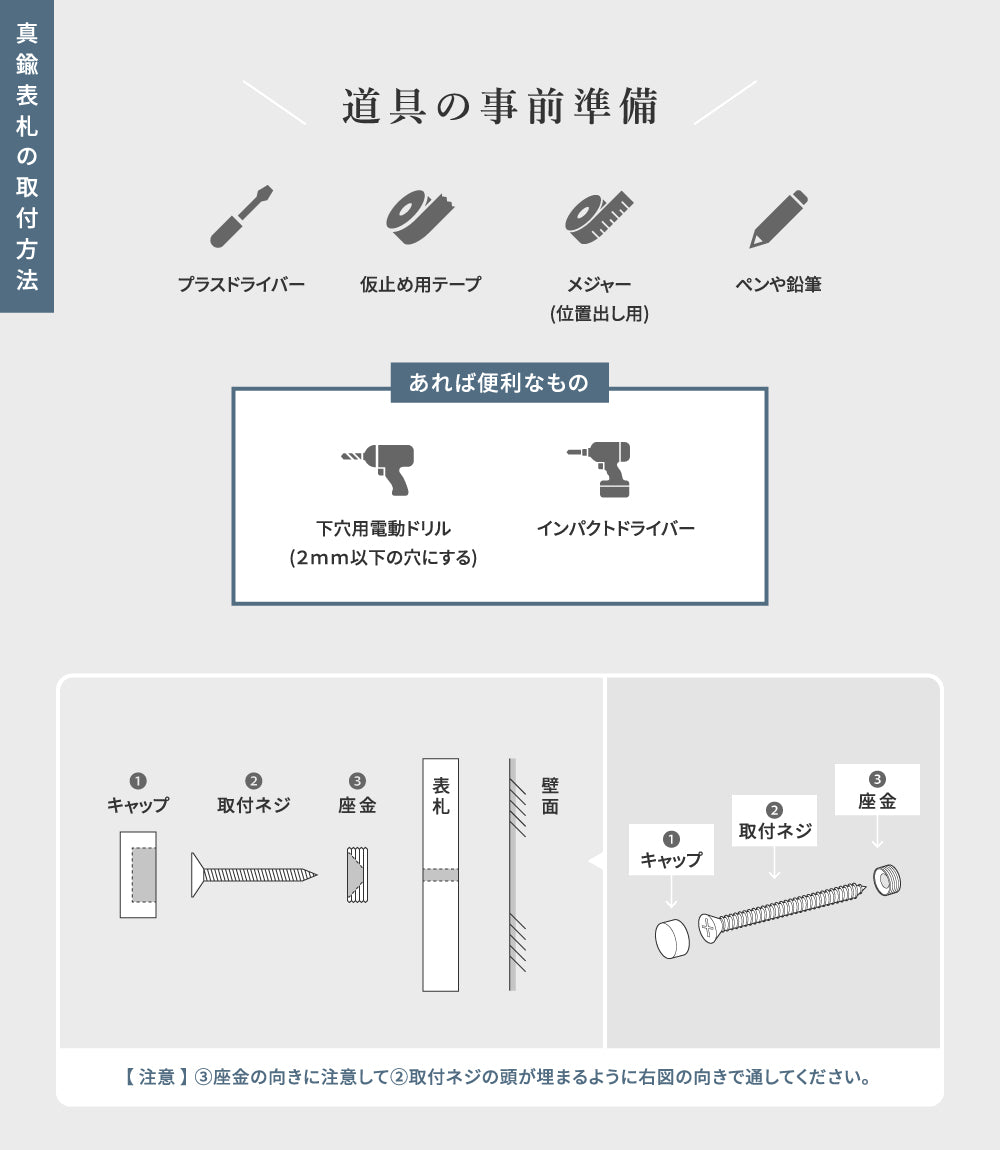 真鍮表札の取付方法

道具の事前準備

プラスドライバー

仮止め用テープ

メジャー
(位置出し用)

ペンや鉛筆

あれば便利なもの

下穴用電動ドリル
(2mm以下の穴にする)

インパクトドライバー

❶
キャップ

❷
取付ネジ

❸
座金

表札

壁面

❶
キャップ

❷
取付ネジ

❸
座金

【 注意 】③座金の向きに注意して②取付ネジの頭が埋まるように右図の向きで通してください。