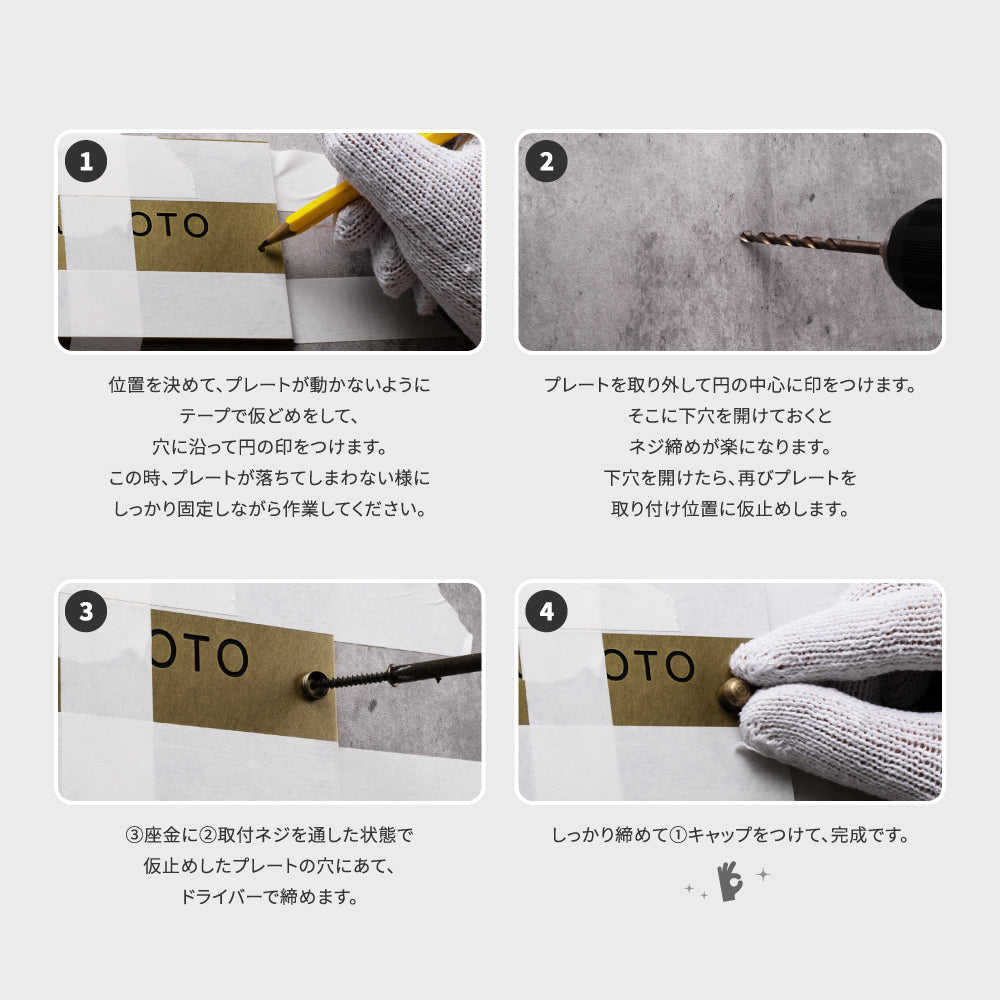 1

OTO

位置を決めて、プレートが動かないように
テープで仮どめをして、
穴に沿って円の印をつけます。
この時、プレートが落ちてしまわない様に
しっかり固定しながら作業してください。

2

プレートを取り外して円の中心に印をつけます。
そこに下穴を開けておくと
ネジ締めが楽になります。
下穴を開けたら、再びプレートを
取り付け位置に仮止めします。

3

OTO

③座金に②取付ネジを通した状態で
仮止めしたプレートの穴にあて、
ドライバーで締めます。

4

OTO

しっかり締めて①キャップをつけて、完成です。