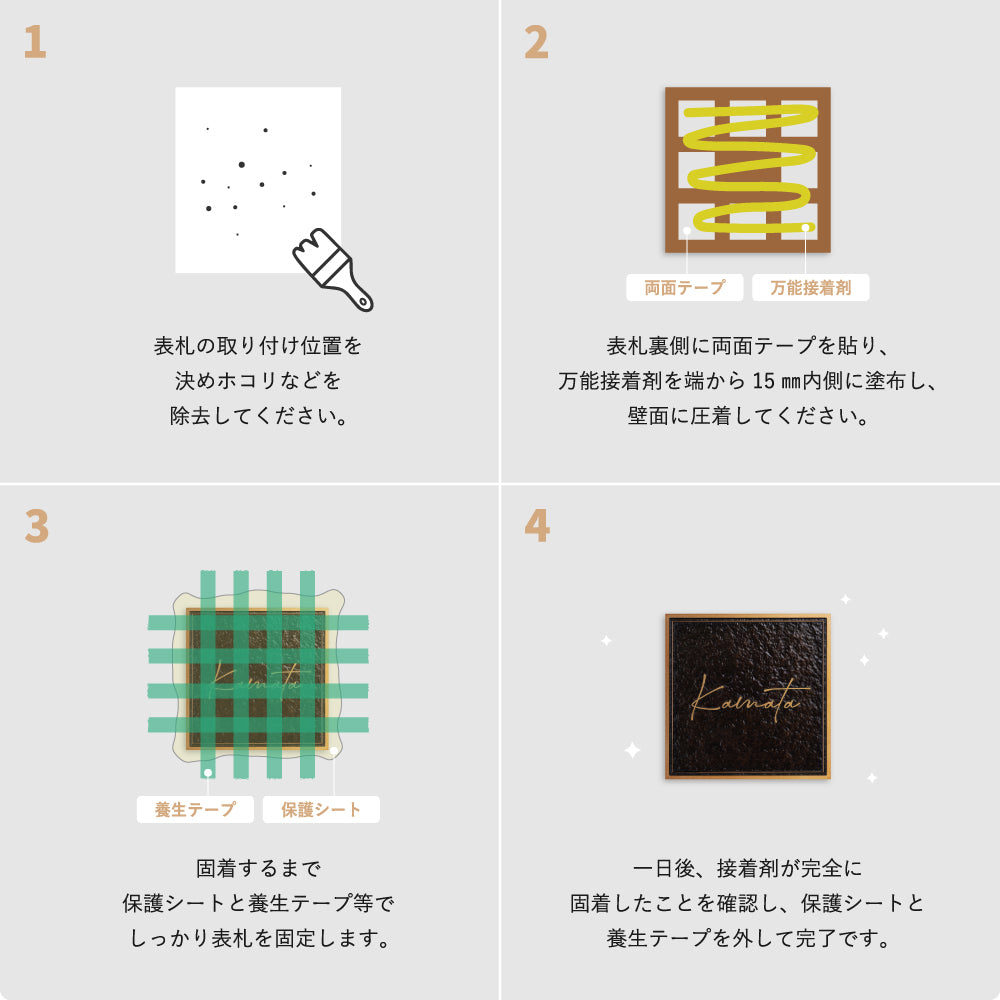 1

表札の取り付け位置を
決めホコリなどを
除去してください。

2

両面テープ
万能接着剤

表札裏側に両面テープを貼り、
万能接着剤を端から 15 ㎜内側に塗布し、
壁面に圧着してください。

3

Kamata

養生テープ
保護シート

固着するまで
保護シートと養生テープ等で
しっかり表札を固定します。

4

Kamata

一日後、接着剤が完全に
固着したことを確認し、保護シートと
養生テープを外して完了です。