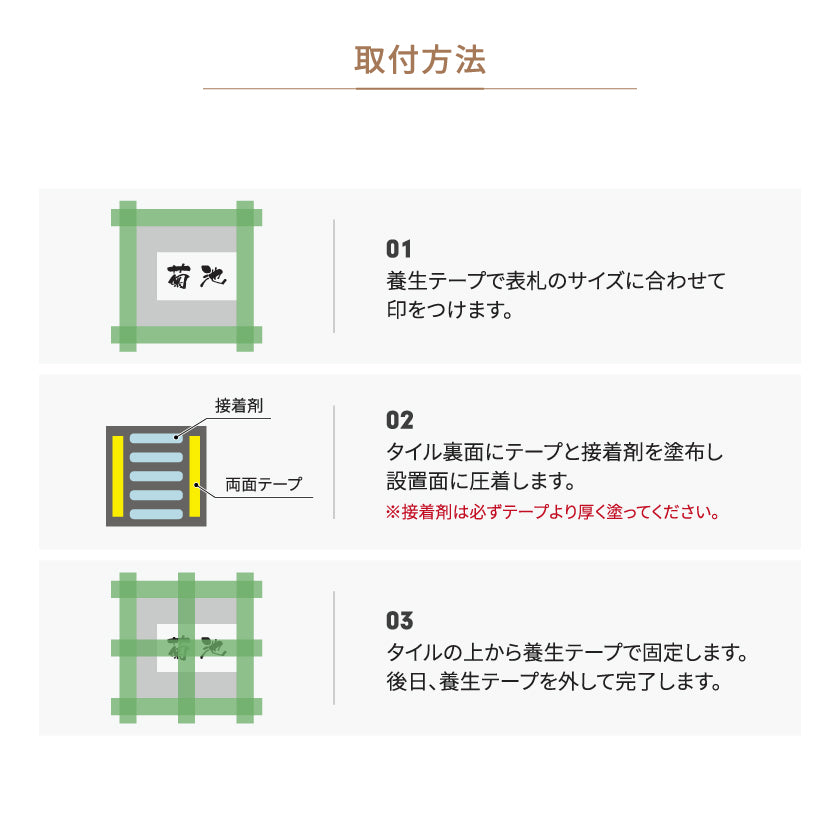 取付方法

菊池

01
養生テープで表札のサイズに合わせて印をつけます。

接着剤
両面テープ

02
タイル裏面にテープと接着剤を塗布し設置面に圧着します。
※接着剤は必ずテープより厚く塗ってください。

菊池

03
タイルの上から養生テープで固定します。
後日、養生テープを外して完了します。