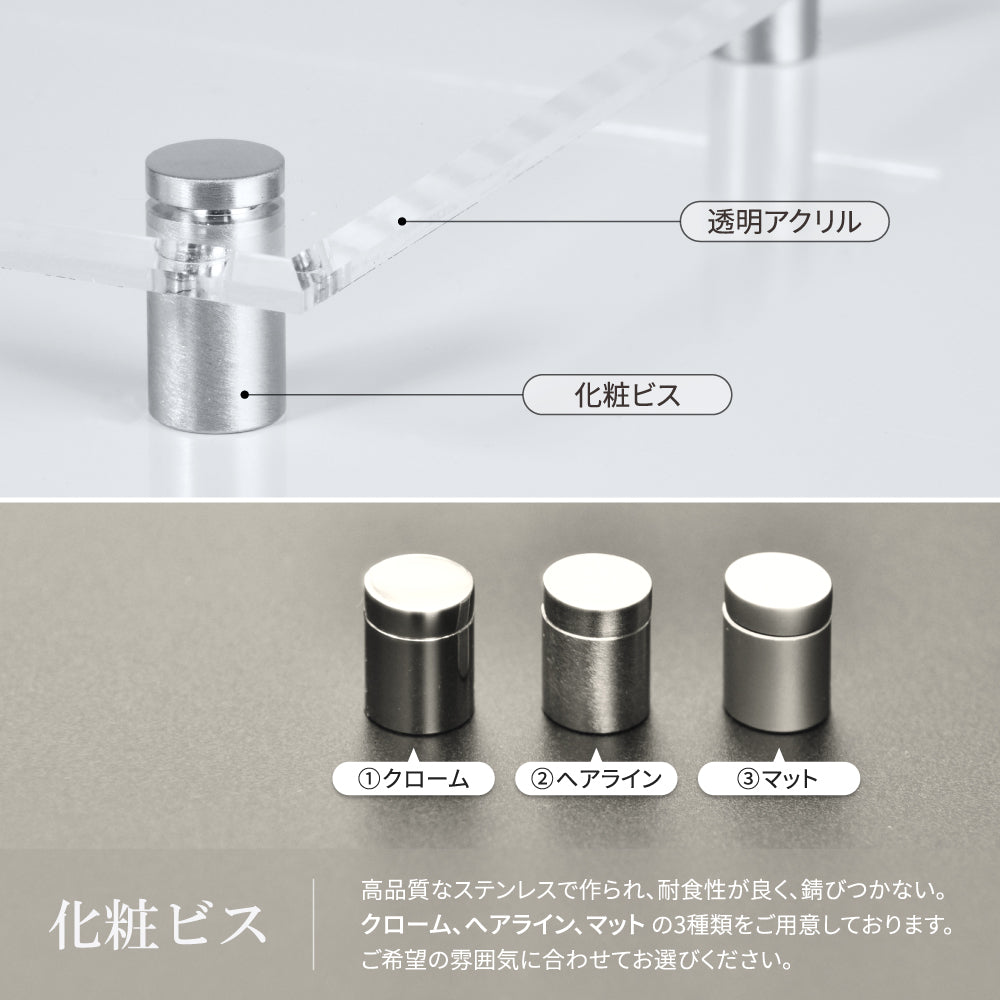 透明アクリル

化粧ビス

①クローム

②ヘアライン

③マット

化粧ビス

高品質なステンレスで作られ、耐食性が良く、錆びつかない。
クローム、ヘアライン、マット の3種類をご用意しております。
ご希望の雰囲気に合わせてお選びください。