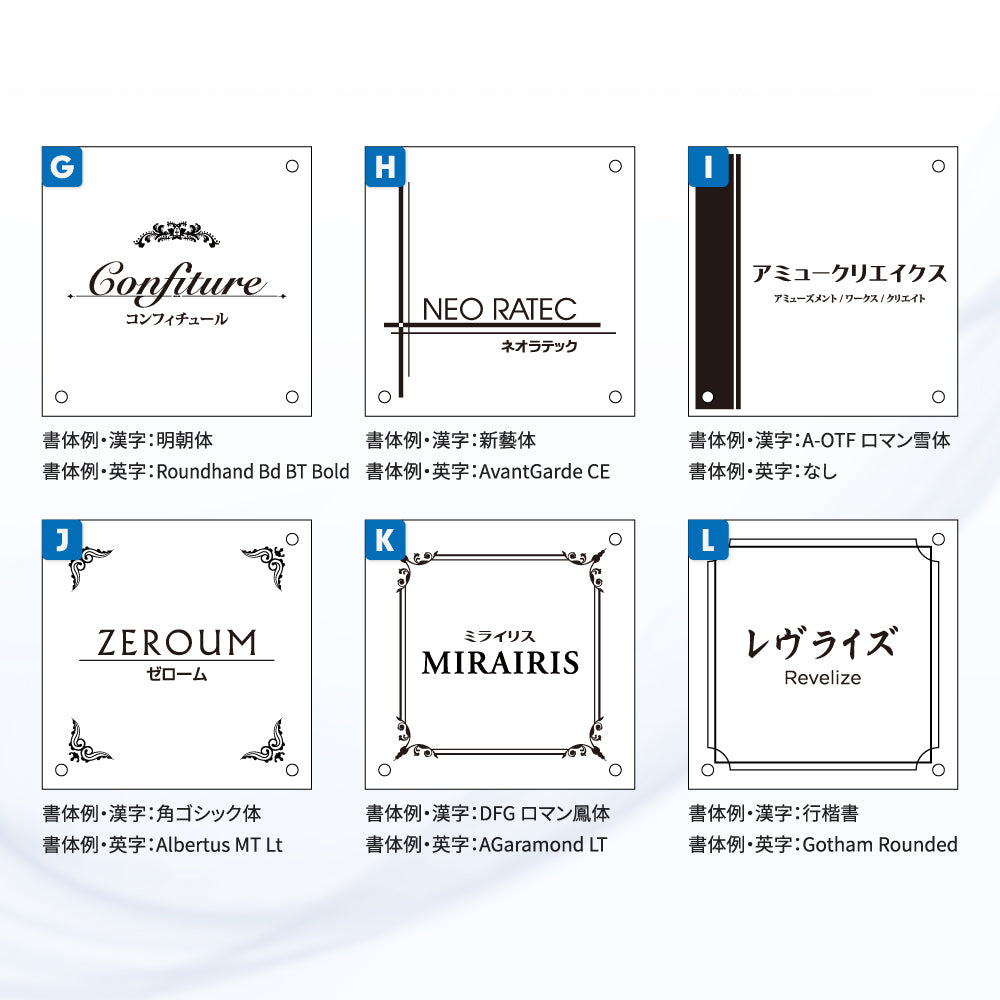 G

Confiture
コンフィチュール

書体例・漢字：明朝体
書体例・英字：Roundhand Bd BT Bold

H

NEO RATEC
ネオラテック

書体例・漢字：新藝体
書体例・英字：AvantGarde CE

I

アミュークリエイクス
アミューズメント / ワークス / クリエイト

書体例・漢字：A-OTF ロマン雪体
書体例・英字：なし

J

ZEROUM
ゼローム

書体例・漢字：角ゴシック体
書体例・英字：Albertus MT Lt

K

ミライリス
MIRAIRIS

書体例・漢字：DFG ロマン鳳体
書体例・英字：AGaramond LT

L

レヴライズ
Revelize

書体例・漢字：行楷書
書体例・英字：Gotham Rounded