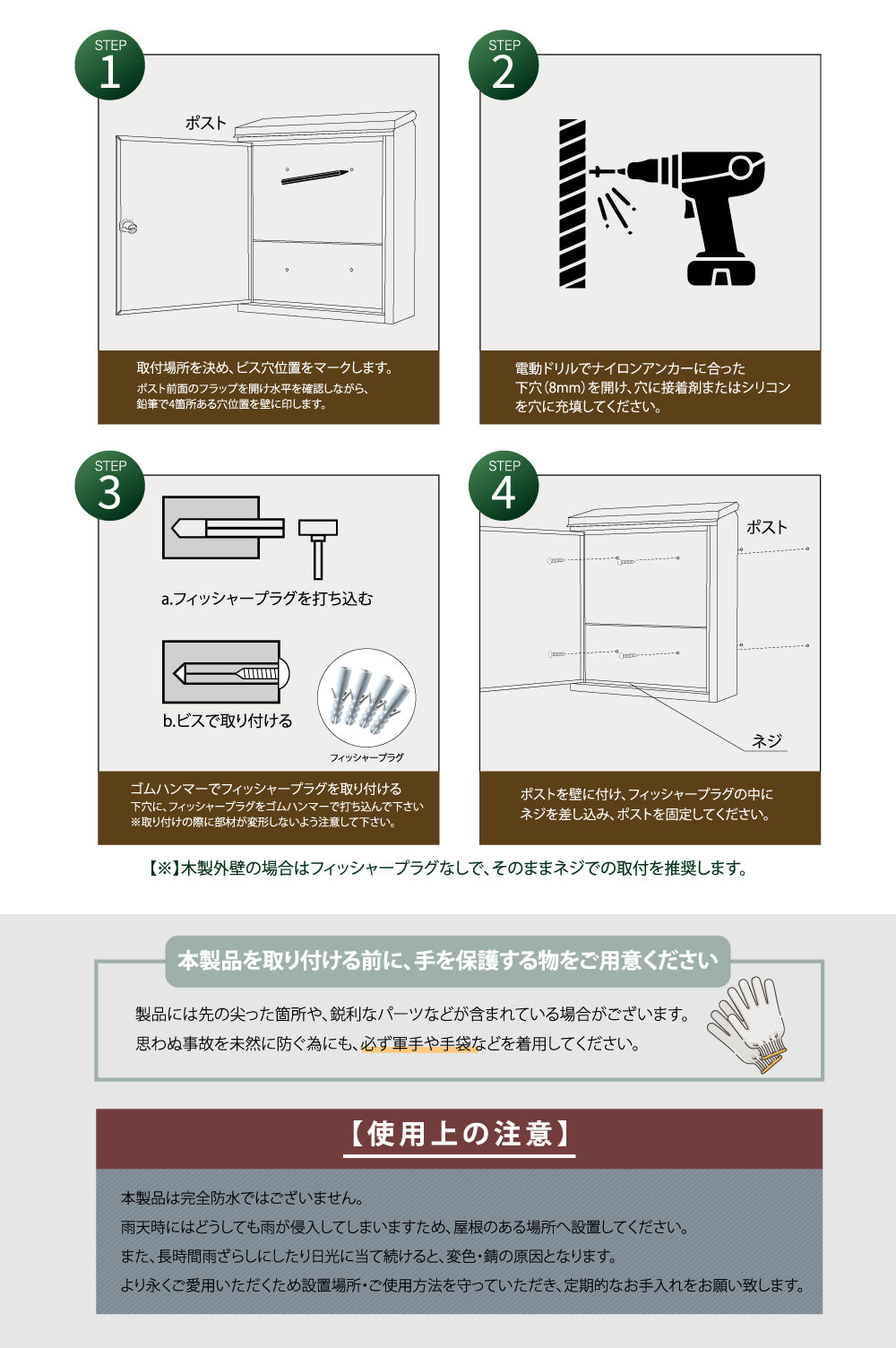 STEP
1

ポスト

取付場所を決め、ビス穴位置をマークします。
ポスト前面のフラップを開け水平を確認しながら、鉛筆で4箇所ある穴位置を壁に印します。

STEP
2

電動ドリルでナイロンアンカーに合った下穴（8mm）を開け、穴に接着剤またはシリコンを穴に充填してください。

STEP
3

a.フィッシャープラグを打ち込む

b.ビスで取り付ける

フィッシャープラグ

ゴムハンマーでフィッシャープラグを取り付ける
下穴に、フィッシャープラグをゴムハンマーで打ち込んで下さい
※取り付けの際に部材が変形しないよう注意して下さい。

STEP
4

ポスト

ネジ

ポストを壁に付け、フィッシャープラグの中にネジを差し込み、ポストを固定してください。

【※】木製外壁の場合はフィッシャープラグなしで、そのままネジでの取付を推奨します。

本製品を取り付ける前に、手を保護する物をご用意ください

製品には先の尖った箇所や、鋭利なパーツなどが含まれている場合がございます。
思わぬ事故を未然に防ぐ為にも、必ず軍手や手袋などを着用してください。

【使用上の注意】

本製品は完全防水ではございません。
雨天時にはどうしても雨が侵入してしまいますため、屋根のある場所へ設置してください。
また、長時間雨ざらしにしたり日光に当て続けると、変色・錆の原因となります。
より永くご愛用いただくため設置場所・ご使用方法を守っていただき、定期的なお手入れをお願い致します。