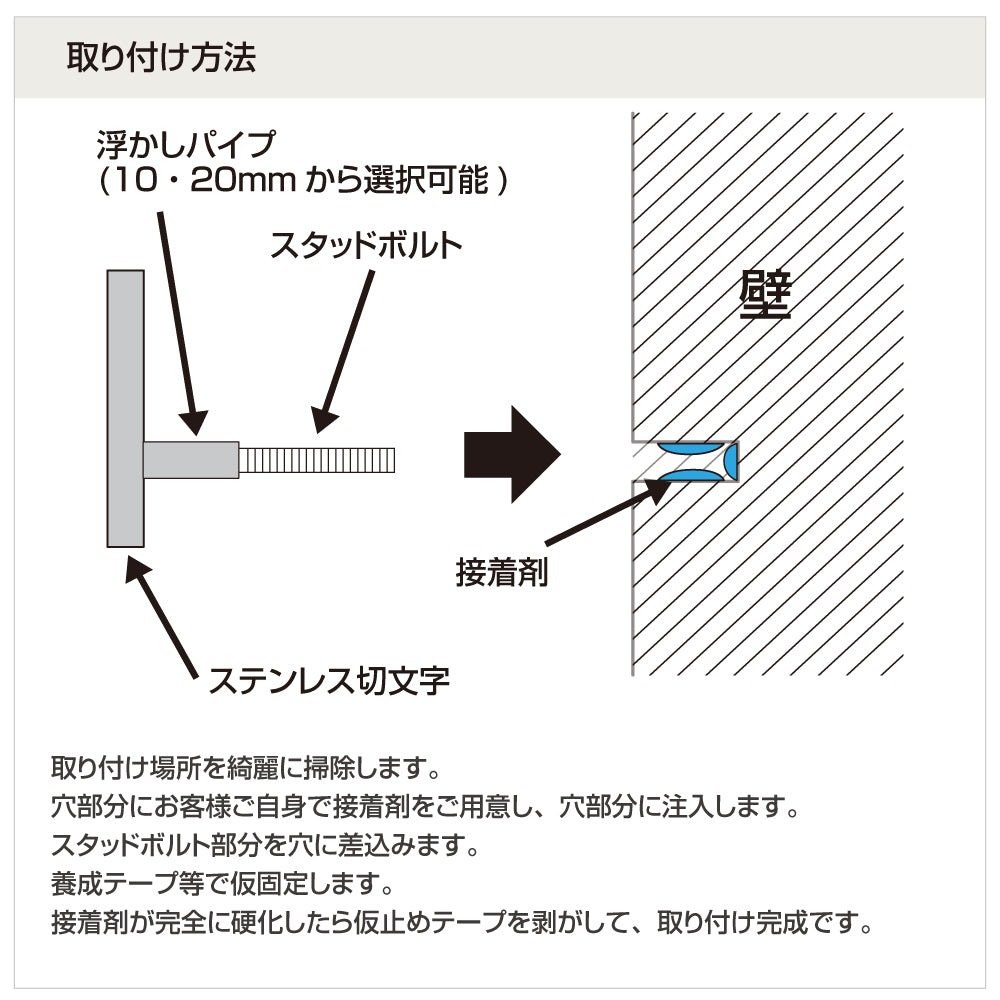 取り付け方法

浮かしパイプ
（10・20mm から選択可能）

スタッドボルト

壁

接着剤

ステンレス切文字

取り付け場所を綺麗に掃除します。
穴部分にお客様ご自身で接着剤をご用意し、穴部分に注入します。
スタッドボルト部分を穴に差込みます。
養成テープ等で仮固定します。
接着剤が完全に硬化したら仮止めテープを剥がして、取り付け完成です。