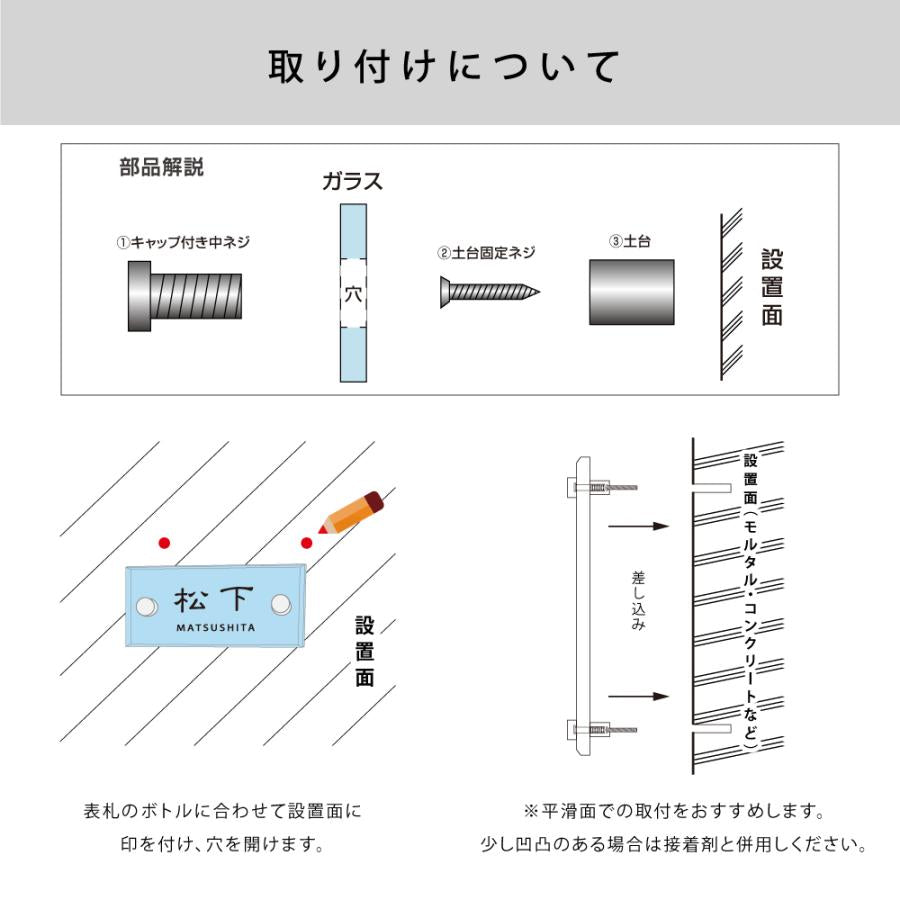 取り付けについて

部品解説

ガラス

①キャップ付き中ネジ

穴

②土台固定ネジ

③土台

設置面

松下
MATSUSHITA

設置面

差し込み

設置面（モルタル・コンクリートなど）

表札のボトルに合わせて設置面に
印を付け、穴を開けます。

※平滑面での取付をおすすめします。
少し凹凸のある場合は接着剤と併用しください。